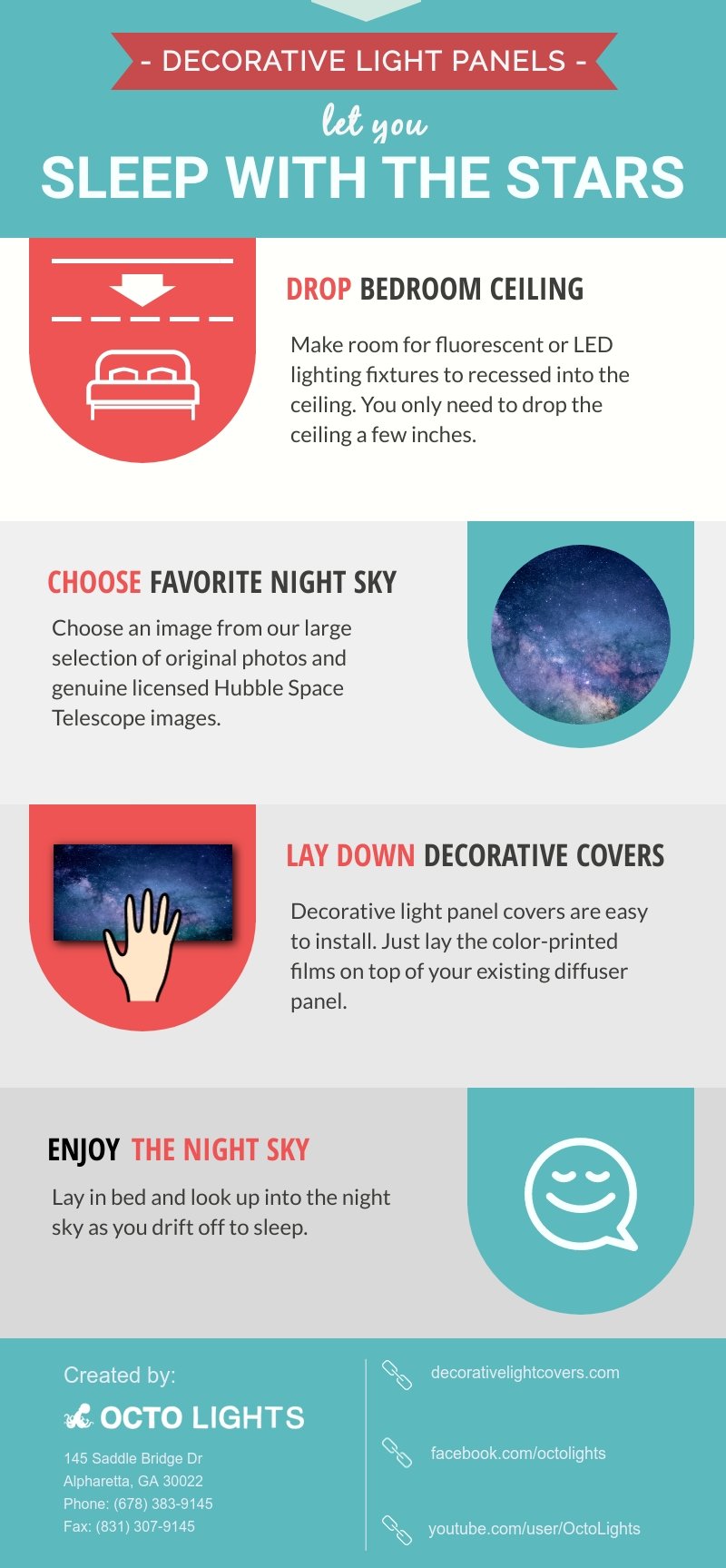 - DECORATIVE LIGHT PANELS -

let you

SLEEP WITH THE STARS

DROP BEDROOM CEILING

Make room for fluorescent or LED lighting fixtures to recessed into the ceiling. You only need to drop the ceiling a few inches.

CHOOSE FAVORITE NIGHT SKY

Choose an image from our large selection of original photos and genuine licensed Hubble Space Telescope images.

LAY DOWN DECORATIVE COVERS

Decorative light panel covers are easy to install. Just lay the color-printed films on top of your existing diffuser panel.

ENJOY THE NIGHT SKY

Lay in bed and look up into the night sky as you drift off to sleep.

Created by:

OCTO LIGHTS

145 Saddle Bridge Dr
Alpharetta, GA 30022
Phone: (678) 383-9145
Fax: (831) 307-9145

decorativelightcovers.com

facebook.com/octolights

youtube.com/user/OctoLights