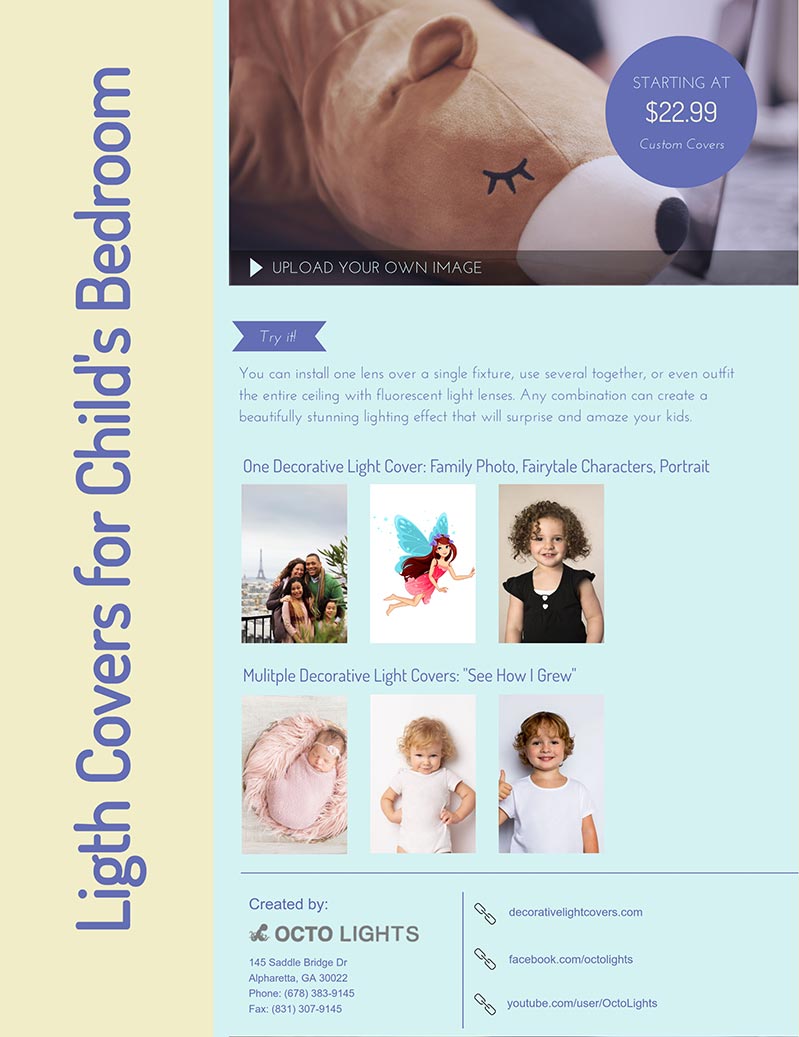 Ligth Covers for Child's Bedroom

STARTING AT
$22.99
Custom Covers

UPLOAD YOUR OWN IMAGE

Try it!

You can install one lens over a single fixture, use several together, or even outfit the entire ceiling with fluorescent light lenses. Any combination can create a beautifully stunning lighting effect that will surprise and amaze your kids.

One Decorative Light Cover: Family Photo, Fairytale Characters, Portrait

Mulitple Decorative Light Covers: "See How I Grew"

Created by:
OCTO LIGHTS
145 Saddle Bridge Dr
Alpharetta, GA 30022
Phone: (678) 383-9145
Fax: (831) 307-9145

decorativelightcovers.com
facebook.com/octolights
youtube.com/user/OctoLights