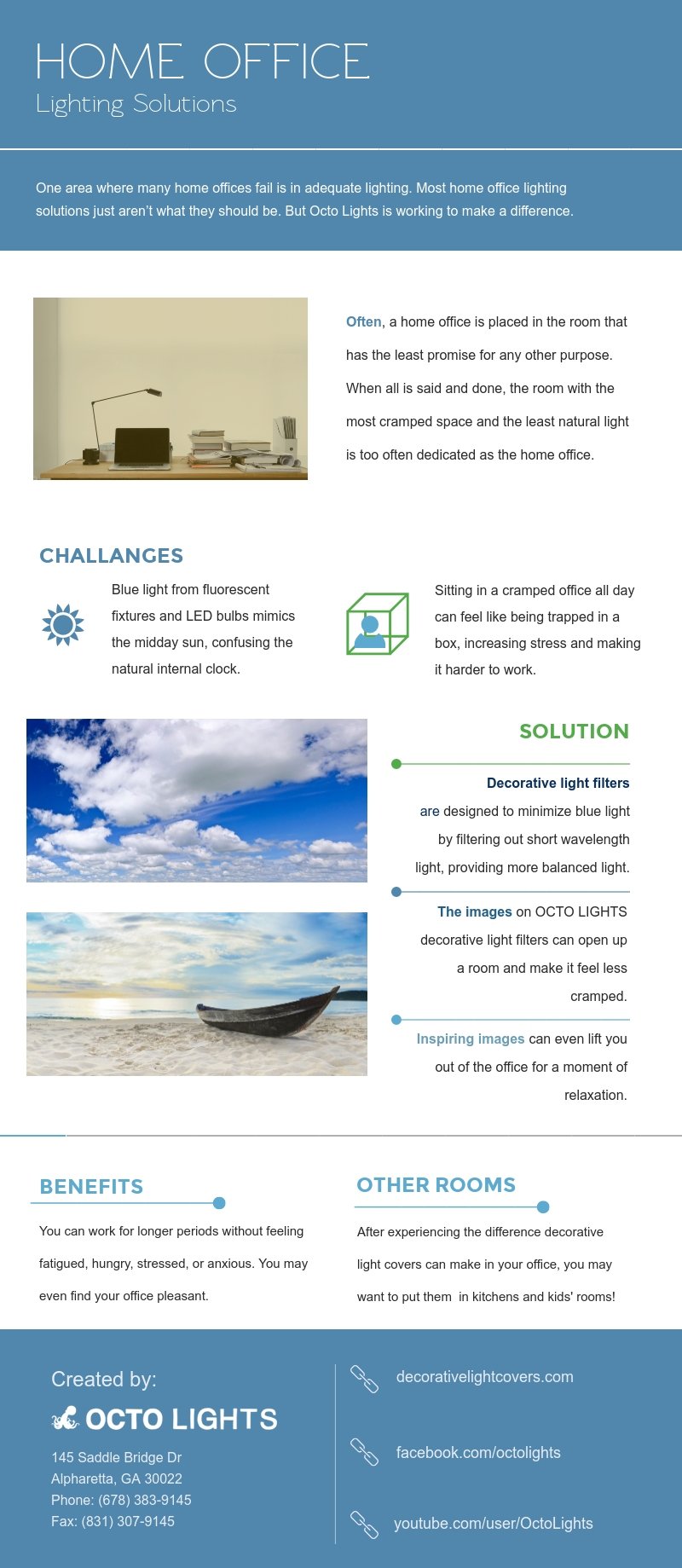 HOME OFFICE
Lighting Solutions

One area where many home offices fail is in adequate lighting. Most home office lighting solutions just aren't what they should be. But Octo Lights is working to make a difference.

Often, a home office is placed in the room that has the least promise for any other purpose. When all is said and done, the room with the most cramped space and the least natural light is too often dedicated as the home office.

CHALLANGES

Blue light from fluorescent fixtures and LED bulbs mimics the midday sun, confusing the natural internal clock.

Sitting in a cramped office all day can feel like being trapped in a box, increasing stress and making it harder to work.

SOLUTION

Decorative light filters are designed to minimize blue light by filtering out short wavelength light, providing more balanced light.

The images on OCTO LIGHTS decorative light filters can open up a room and make it feel less cramped.

Inspiring images can even lift you out of the office for a moment of relaxation.

BENEFITS

You can work for longer periods without feeling fatigued, hungry, stressed, or anxious. You may even find your office pleasant.

OTHER ROOMS

After experiencing the difference decorative light covers can make in your office, you may want to put them in kitchens and kids' rooms!

Created by:
OCTO LIGHTS
145 Saddle Bridge Dr
Alpharetta, GA 30022
Phone: (678) 383-9145
Fax: (831) 307-9145

decorativelightcovers.com
facebook.com/octolights
youtube.com/user/OctoLights