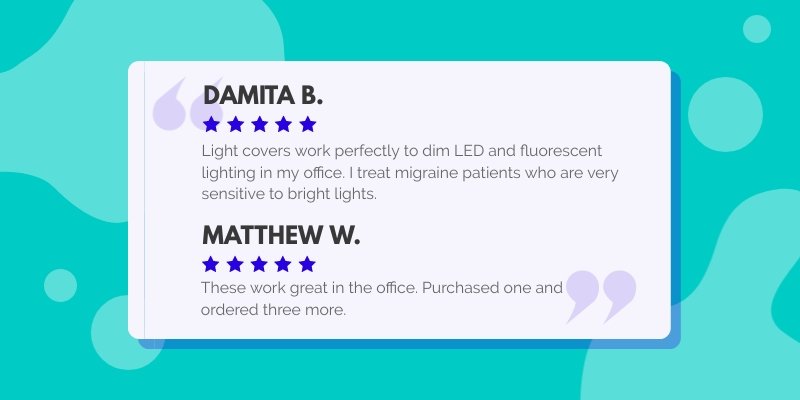 DAMITA B.

★★★★★

Light covers work perfectly to dim LED and fluorescent lighting in my office. I treat migraine patients who are very sensitive to bright lights.

MATTHEW W.

★★★★★

These work great in the office. Purchased one and ordered three more.