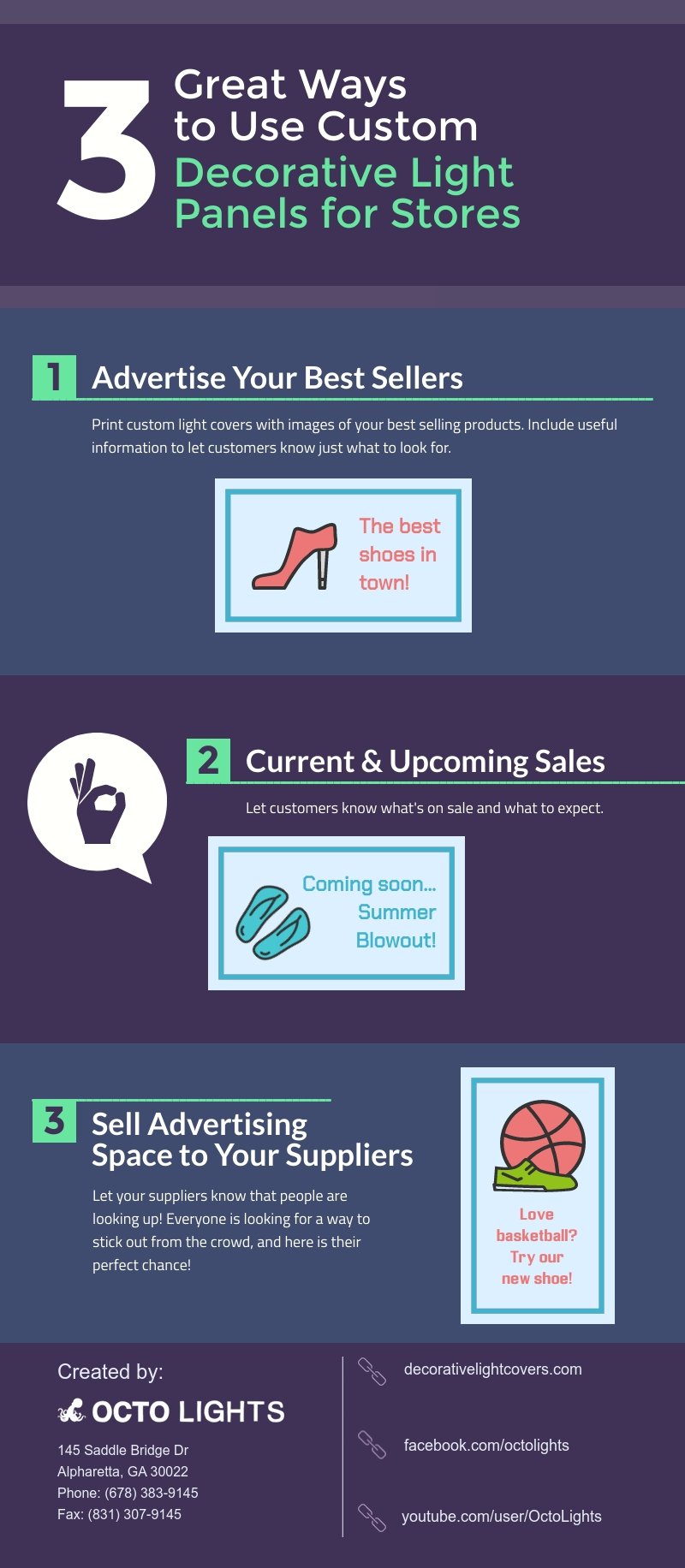 3 Great Ways to Use Custom Decorative Light Panels for Stores

1 Advertise Your Best Sellers

Print custom light covers with images of your best selling products. Include useful information to let customers know just what to look for.

The best shoes in town!

2 Current & Upcoming Sales

Let customers know what's on sale and what to expect.

Coming soon... Summer Blowout!

3 Sell Advertising Space to Your Suppliers

Let your suppliers know that people are looking up! Everyone is looking for a way to stick out from the crowd, and here is their perfect chance!

Love basketball? Try our new shoe!

Created by:

OCTO LIGHTS

145 Saddle Bridge Dr
Alpharetta, GA 30022
Phone: (678) 383-9145
Fax: (831) 307-9145

decorativelightcovers.com

facebook.com/octolights

youtube.com/user/OctoLights